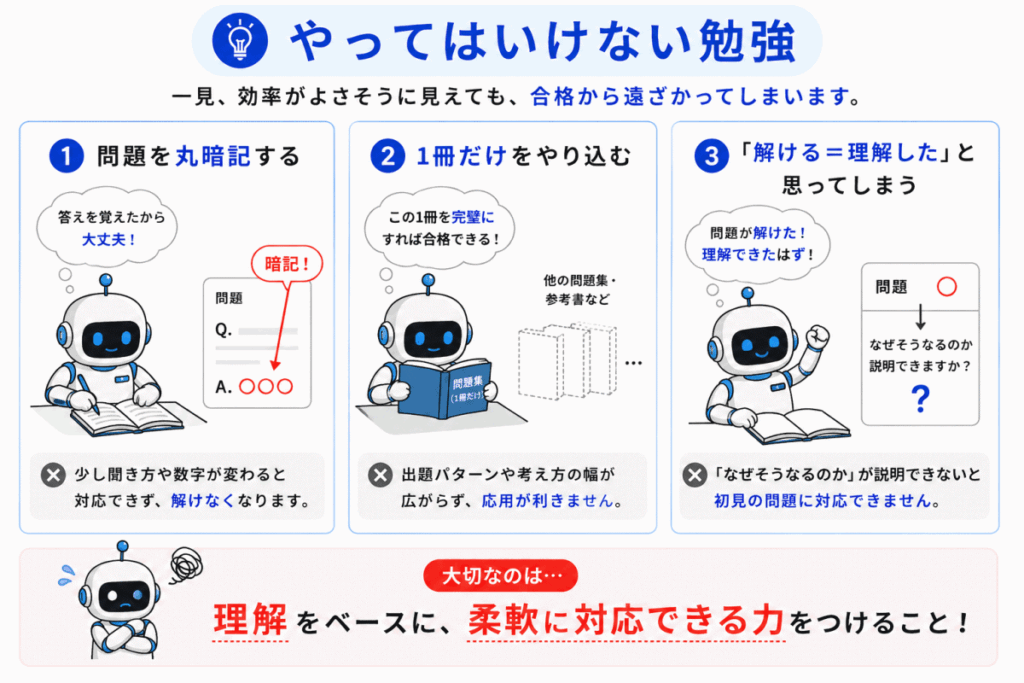 やってはいけない勉強

一見、効率がよさそうに見えても、合格から遠ざかってしまいます。

1 問題を丸暗記する

答えを覚えたから大丈夫！

暗記！

問題

Q.

A. ○○○

✕ 少し聞き方や数字が変わると対応できず、解けなくなります。

2 1冊だけをやり込む

この1冊を完璧にすれば合格できる！

他の問題集・参考書など

問題集（1冊だけ）

…

✕ 出題パターンや考え方の幅が広がらず、応用が利きません。

3 「解ける＝理解した」と思ってしまう

問題が解けた！理解できたはず！

問題 ○

なぜそうなるのか説明できますか？

?

✕ 「なぜそうなるのか」が説明できないと初見の問題に対応できません。

大切なのは…

理解をベースに、柔軟に対応できる力をつけること！